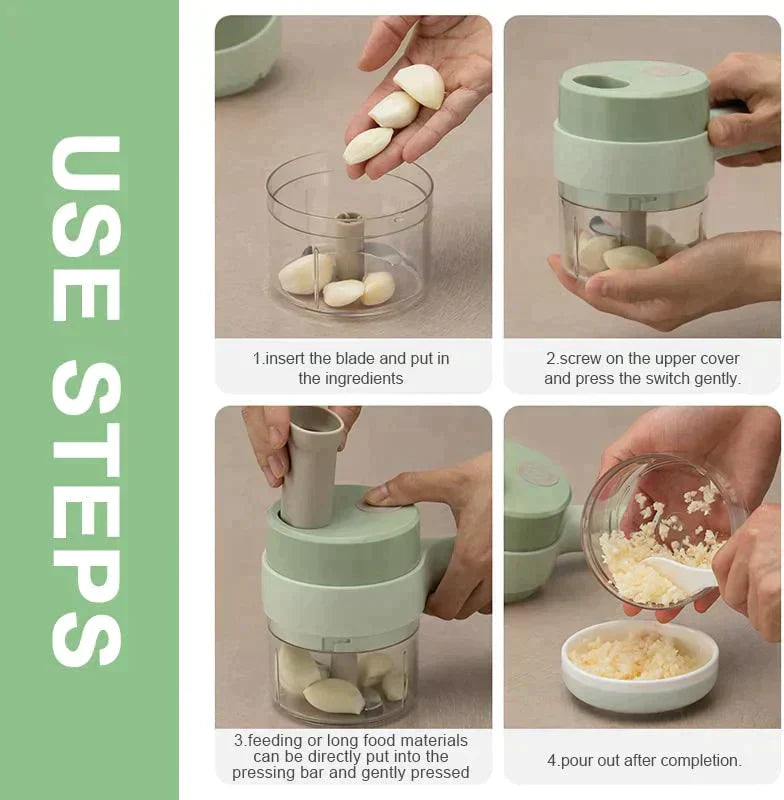 USE STEPS

1.insert the blade and put in the ingredients

2.screw on the upper cover and press the switch gently.

3.feeding or long food materials can be directly put into the pressing bar and gently pressed

4.pour out after completion.